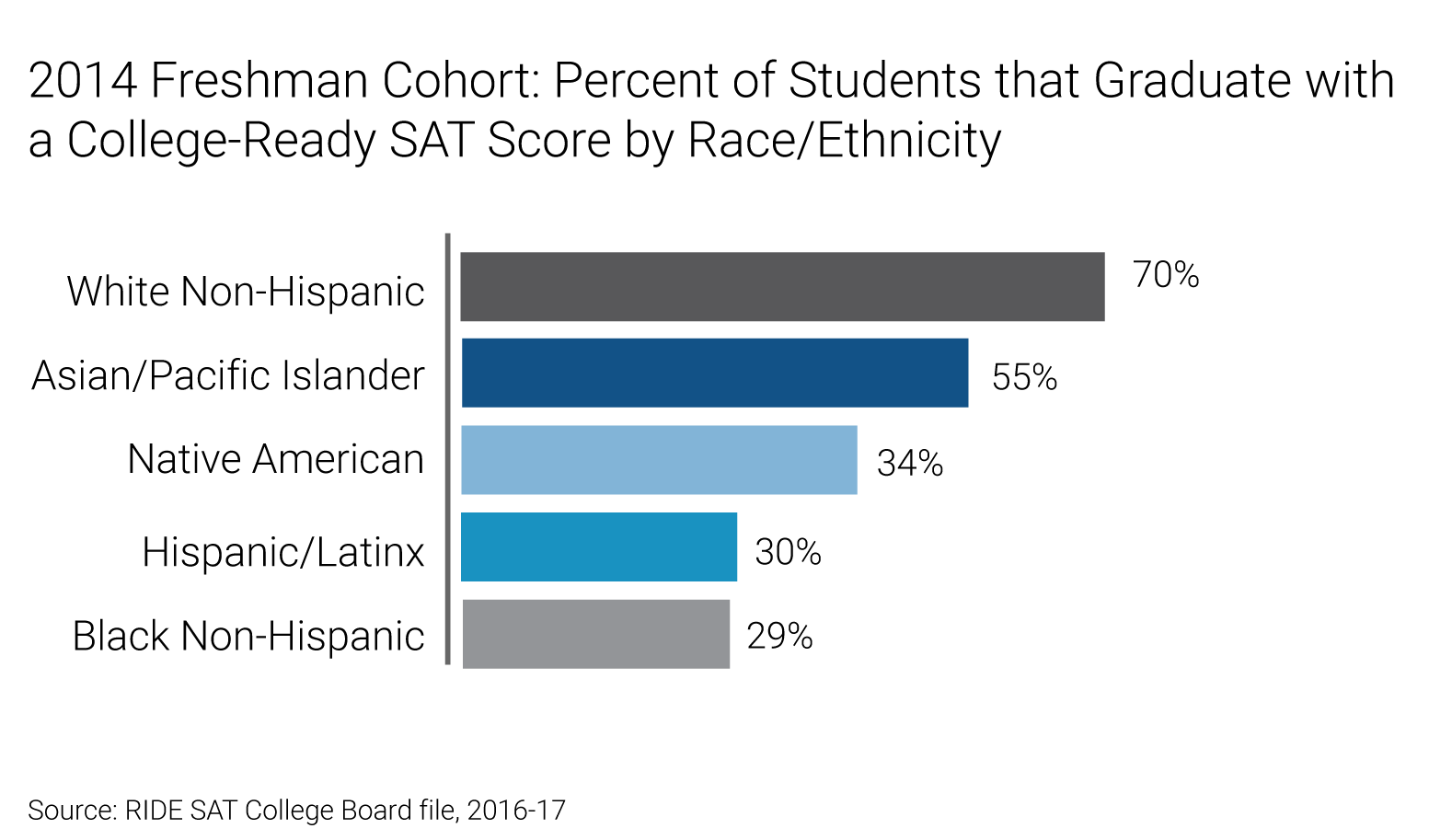 2014 Freshman Cohort: Percent of Students that Graduate with a College-Ready SAT Score by Race/Ethnicity

White Non-Hispanic 70%
Asian/Pacific Islander 55%
Native American 34%
Hispanic/Latinx 30%
Black Non-Hispanic 29%

Source: RIDE SAT College Board file, 2016-17