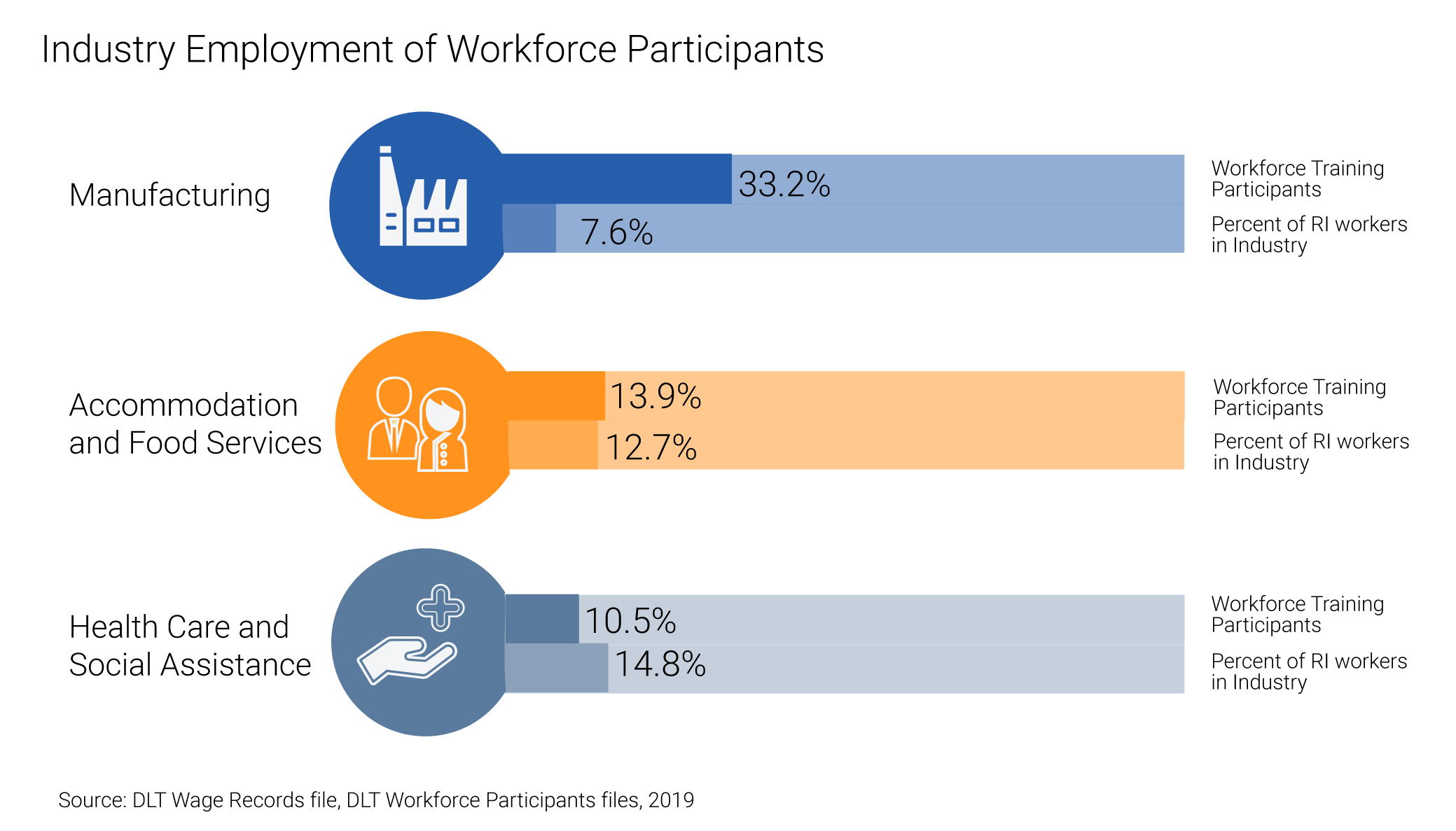 Industry Employment of Workforce Participants

Manufacturing

33.2%

Workforce Training Participants

7.6%

Percent of RI workers in Industry

Accommodation and Food Services

13.9%

Workforce Training Participants

12.7%

Percent of RI workers in Industry

Health Care and Social Assistance

10.5%

Workforce Training Participants

14.8%

Percent of RI workers in Industry

Source: DLT Wage Records file, DLT Workforce Participants files, 2019