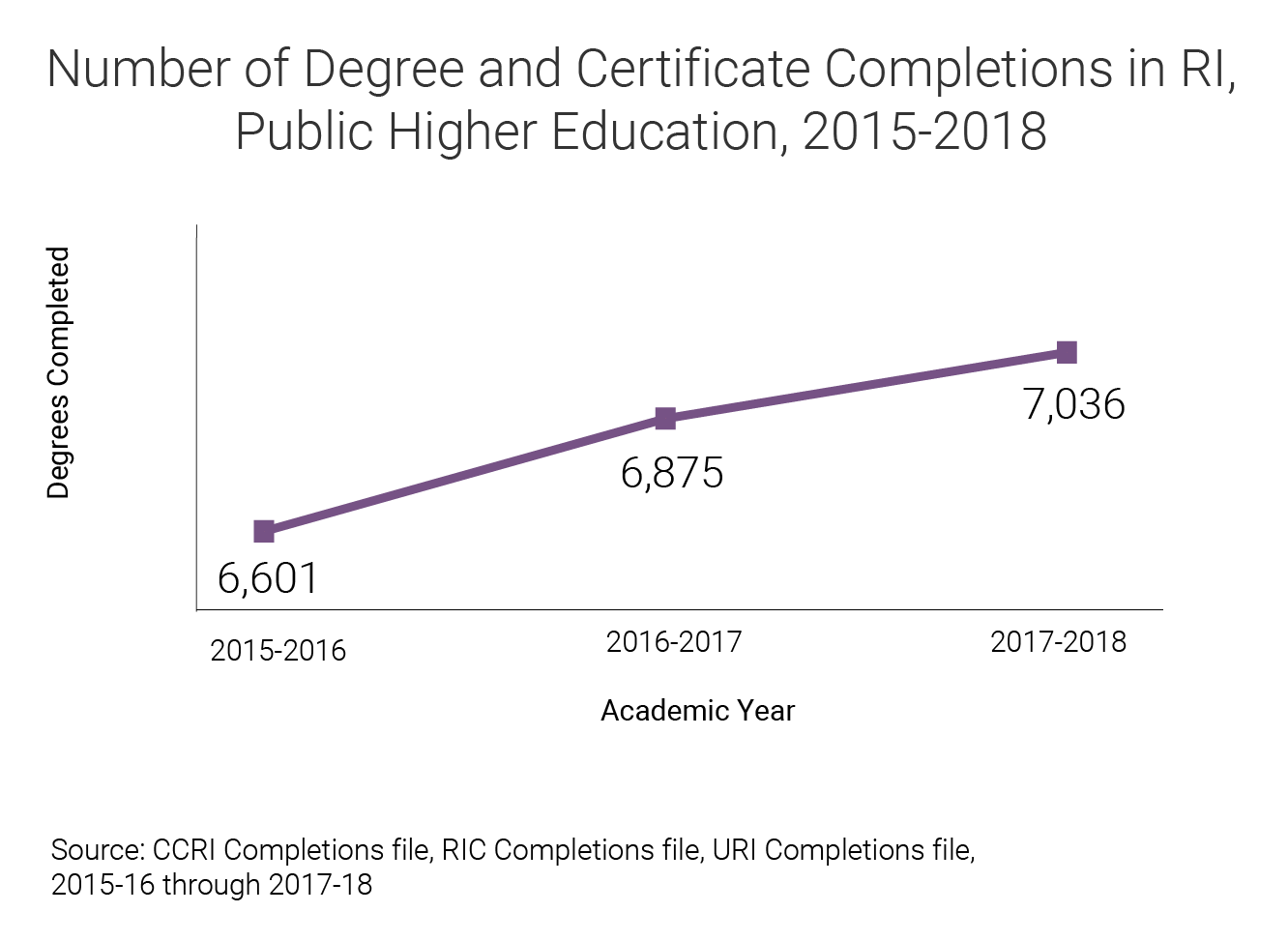 Number of Degree and Certificate Completions in RI, Public Higher Education, 2015-2018

Degrees Completed

6,601

6,875

7,036

2015-2016

2016-2017

2017-2018

Academic Year

Source: CCRI Completions file, RIC Completions file, URI Completions file, 2015-16 through 2017-18