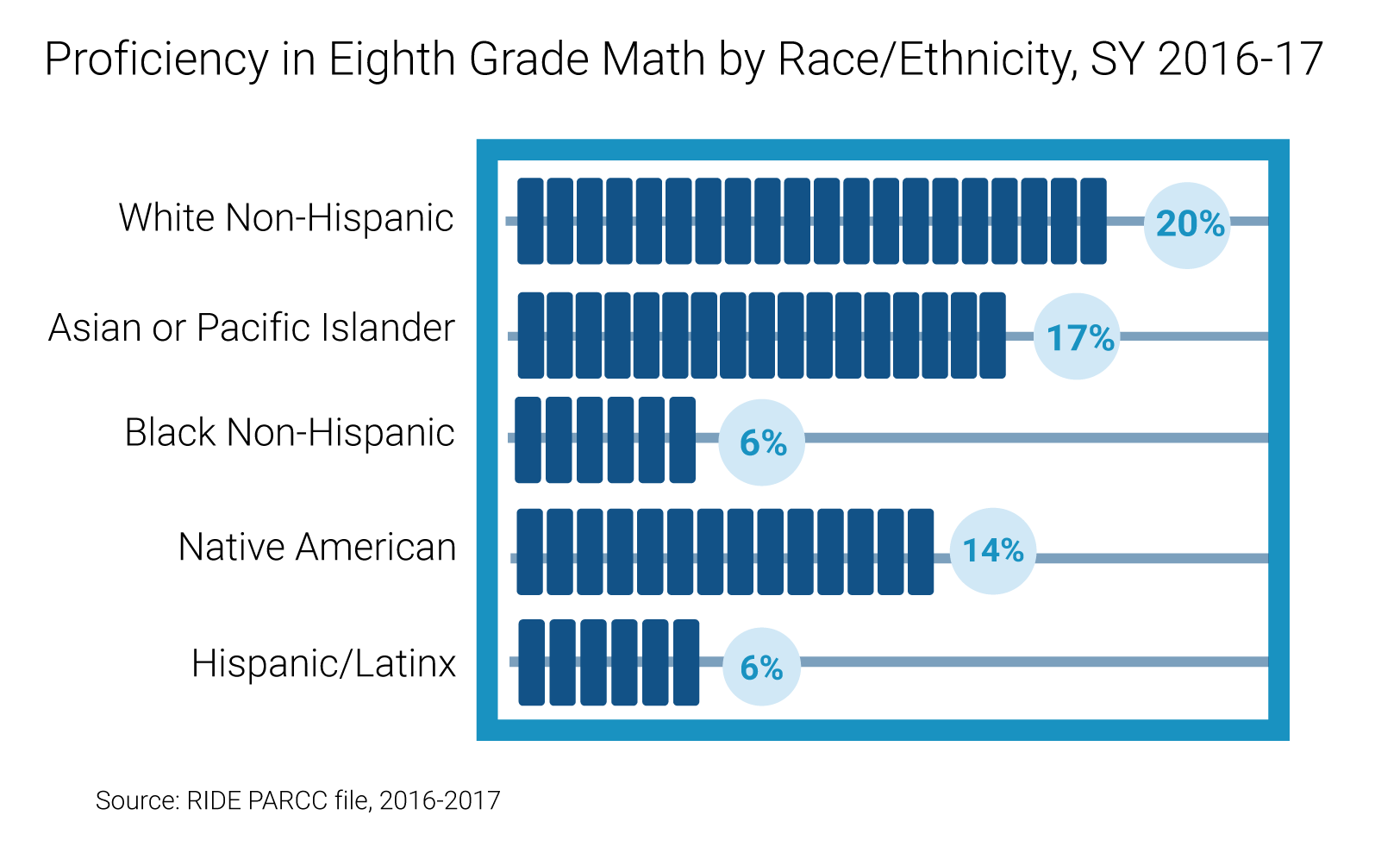 Proficiency in Eighth Grade Math by Race/Ethnicity, SY 2016-17

White Non-Hispanic 20%

Asian or Pacific Islander 17%

Black Non-Hispanic 6%

Native American 14%

Hispanic/Latinx 6%

Source: RIDE PARCC file, 2016-2017